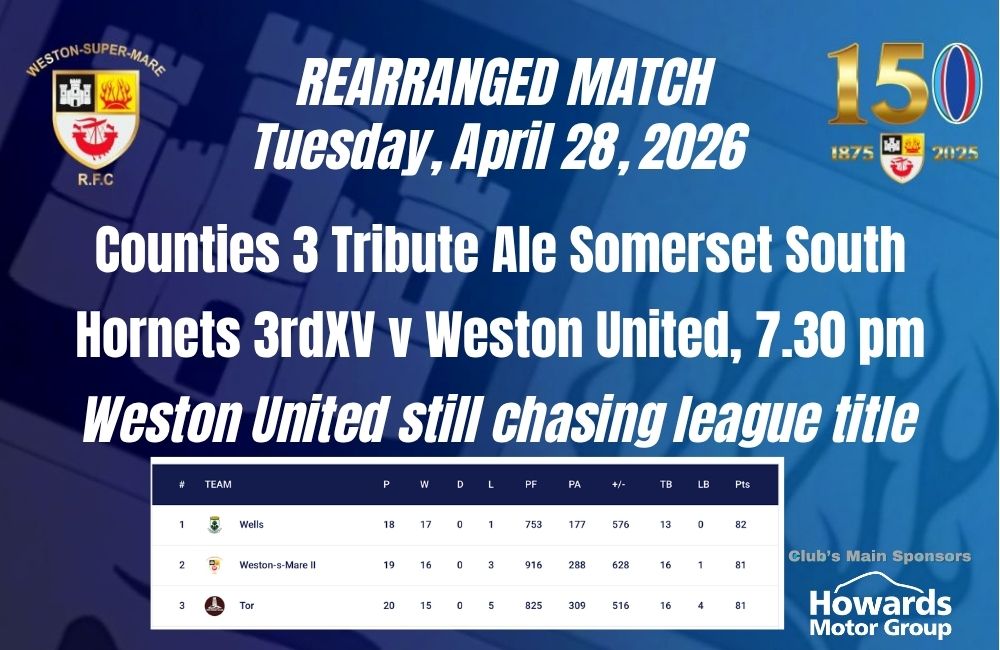 WESTON-SUPER-MARE
R.F.C

REARRANGED MATCH
Tuesday, April 28, 2026

150
1875 2025

Counties 3 Tribute Ale Somerset South

Hornets 3rdXV v Weston United, 7.30 pm

Weston United still chasing league title

| # | TEAM | P | W | D | L | PF | PA | +/- | TB | LB | Pts |
|---|---|---|---|---|---|---|---|---|---|---|---|
| 1 | Wells | 18 | 17 | 0 | 1 | 753 | 177 | 576 | 13 | 0 | 82 |
| 2 | Weston-s-Mare II | 19 | 16 | 0 | 3 | 916 | 288 | 628 | 16 | 1 | 81 |
| 3 | Tor | 20 | 15 | 0 | 5 | 825 | 309 | 516 | 16 | 4 | 81 |

Club's Main Sponsors
Howards
Motor Group